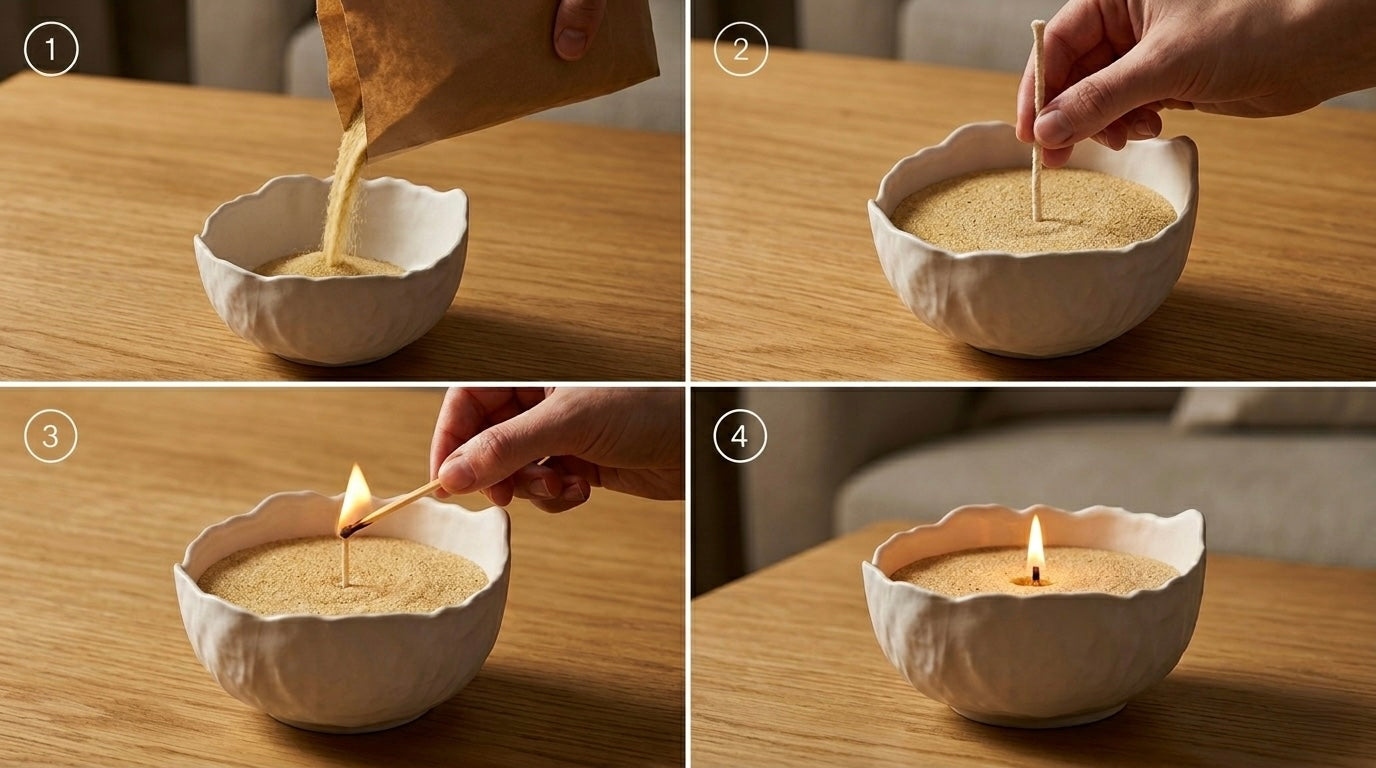 1

2

3

4